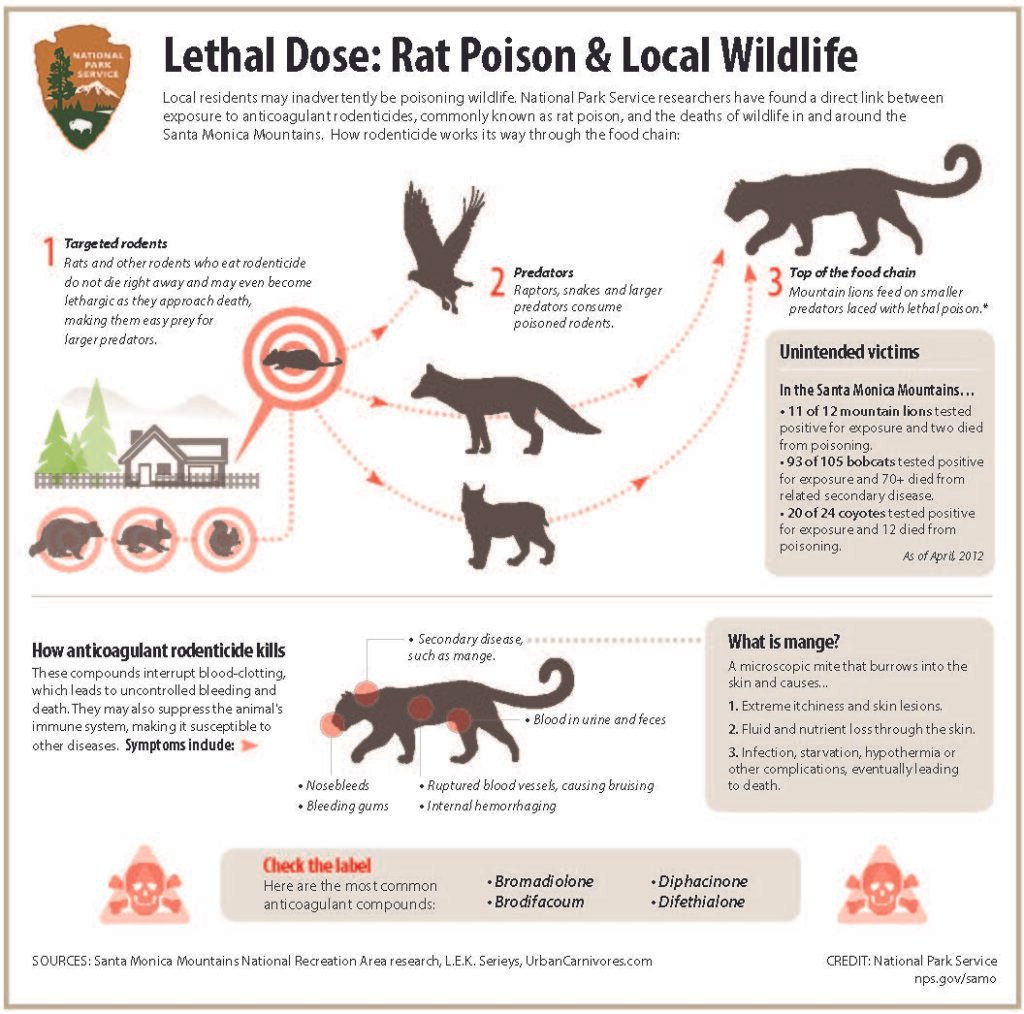 NATIONAL PARK SERVICE

Lethal Dose: Rat Poison & Local Wildlife

Local residents may inadvertently be poisoning wildlife. National Park Service researchers have found a direct link between exposure to anticoagulant rodenticides, commonly known as rat poison, and the deaths of wildlife in and around the Santa Monica Mountains. How rodenticide works its way through the food chain:

1 Targeted rodents
Rats and other rodents who eat rodenticide do not die right away and may even become lethargic as they approach death, making them easy prey for larger predators.

2 Predators
Raptors, snakes and larger predators consume poisoned rodents.

3 Top of the food chain
Mountain lions feed on smaller predators laced with lethal poison.*

Unintended victims
In the Santa Monica Mountains…
• 11 of 12 mountain lions tested positive for exposure and two died from poisoning.
• 93 of 105 bobcats tested positive for exposure and 70+ died from related secondary disease.
• 20 of 24 coyotes tested positive for exposure and 12 died from poisoning.
As of April, 2012

How anticoagulant rodenticide kills
These compounds interrupt blood-clotting, which leads to uncontrolled bleeding and death. They may also suppress the animal's immune system, making it susceptible to other diseases. Symptoms include:

• Secondary disease, such as mange.
• Blood in urine and feces
• Nosebleeds
• Bleeding gums
• Ruptured blood vessels, causing bruising
• Internal hemorrhaging

What is mange?
A microscopic mite that burrows into the skin and causes…
1. Extreme itchiness and skin lesions.
2. Fluid and nutrient loss through the skin.
3. Infection, starvation, hypothermia or other complications, eventually leading to death.

Check the label
Here are the most common anticoagulant compounds:
• Bromadiolone
• Brodifacoum
• Diphacinone
• Difethialone

SOURCES: Santa Monica Mountains National Recreation Area research, L.E.K. Serieys, UrbanCarnivores.com

CREDIT: National Park Service
nps.gov/samo